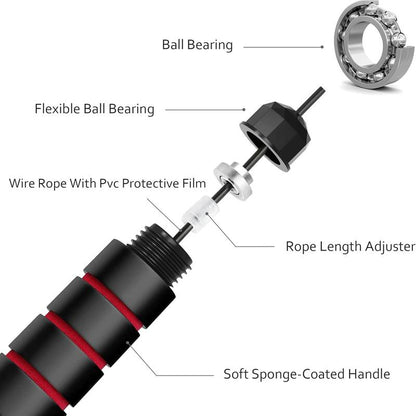 Ball Bearing

Flexible Ball Bearing

Wire Rope With Pvc Protective Film

Rope Length Adjuster

Soft Sponge-Coated Handle